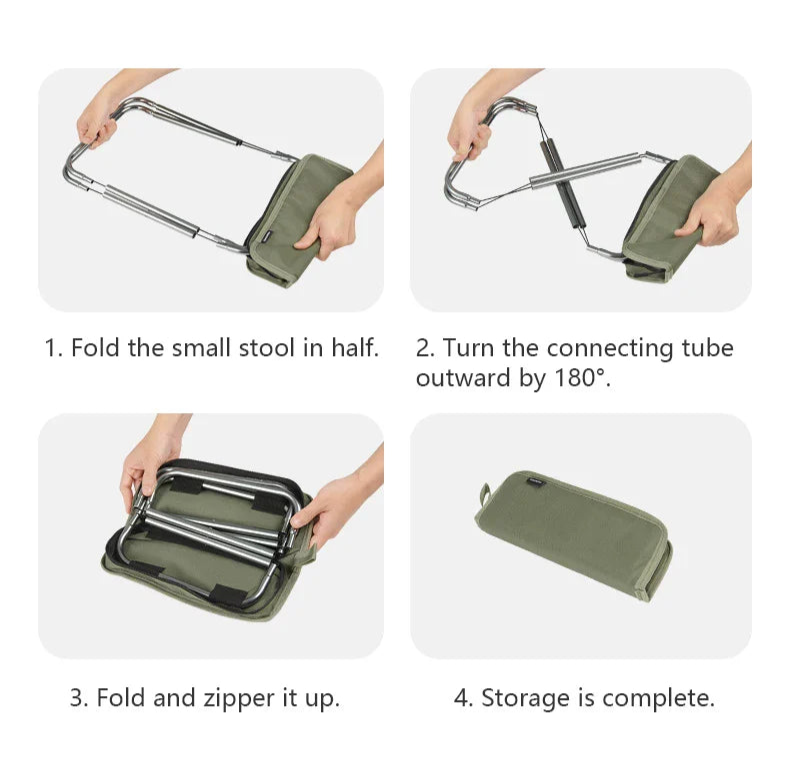 1. Fold the small stool in half.

2. Turn the connecting tube outward by 180°.

3. Fold and zipper it up.

4. Storage is complete.