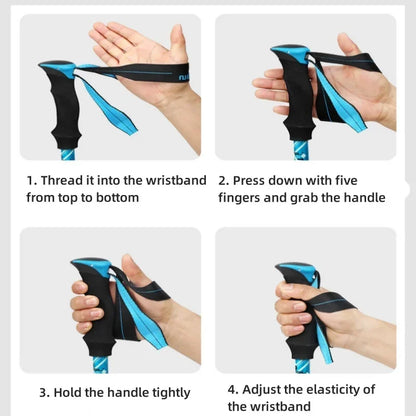 1. Thread it into the wristband from top to bottom

2. Press down with five fingers and grab the handle

3. Hold the handle tightly

4. Adjust the elasticity of the wristband