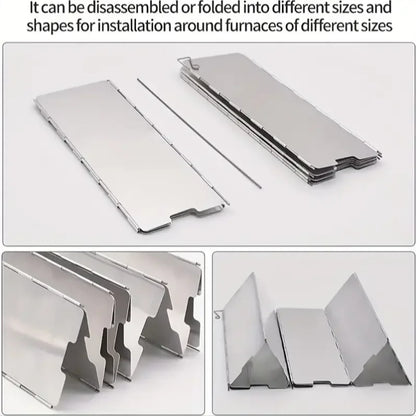 It can be disassembled or folded into different sizes and shapes for installation around furnaces of different sizes