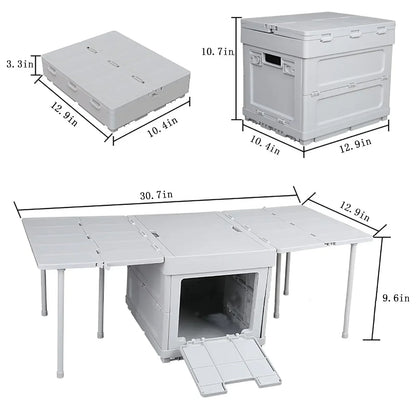 3.3in
12.9in
10.4in
10.7in
10.4in
12.9in
30.7in
12.9in
9.6in