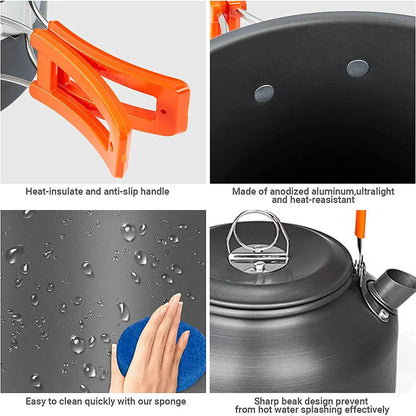 Heat-insulate and anti-slip handle

Made of anodized aluminum,ultralight and heat-reasistant

Easy to clean quickly with our sponge

Sharp beak design prevent from hot water splashing effectively