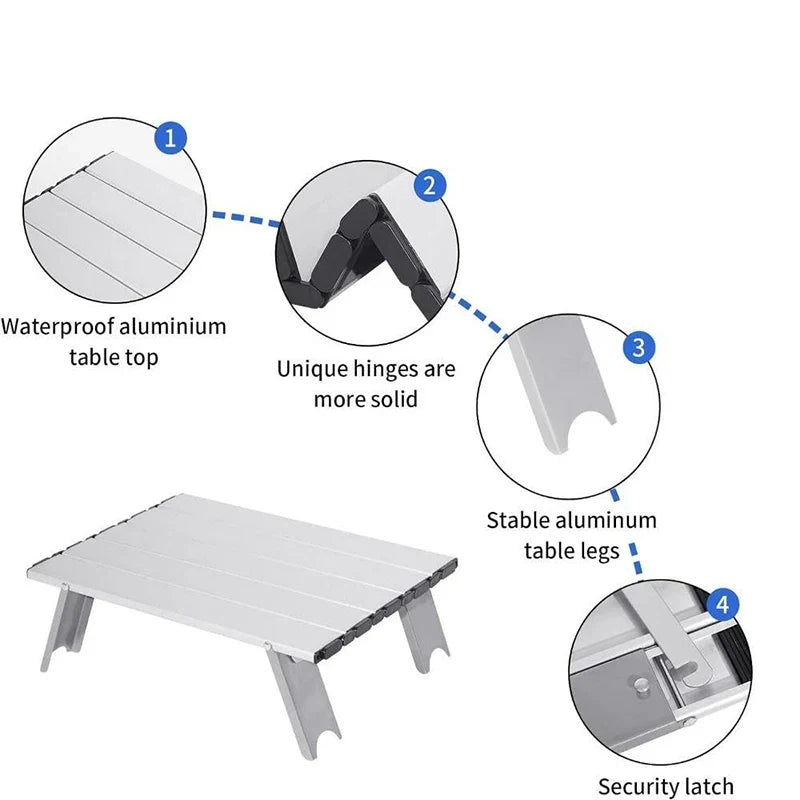 1
Waterproof aluminium table top

2
Unique hinges are more solid

3
Stable aluminum table legs

4
Security latch