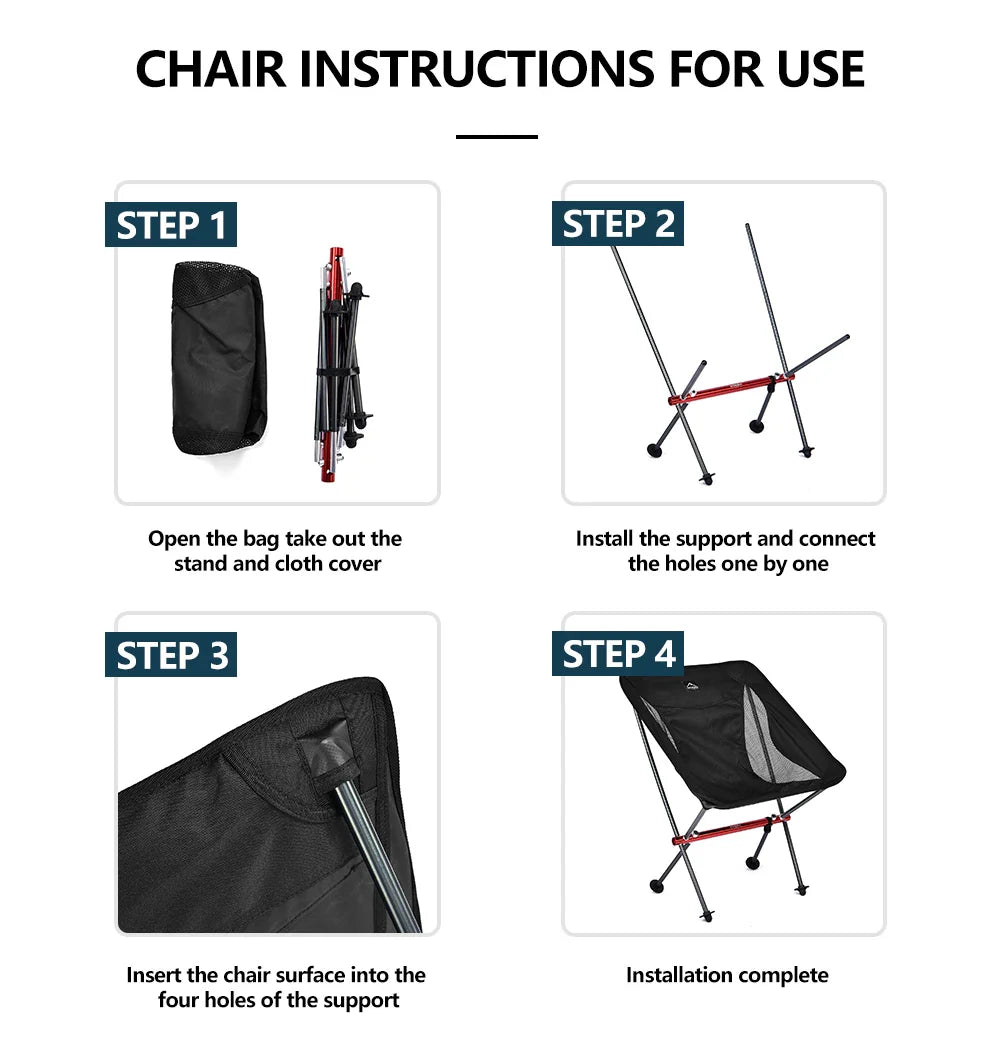 CHAIR INSTRUCTIONS FOR USE

STEP 1

Open the bag take out the stand and cloth cover

STEP 2

Install the support and connect the holes one by one

STEP 3

Insert the chair surface into the four holes of the support

STEP 4

Installation complete